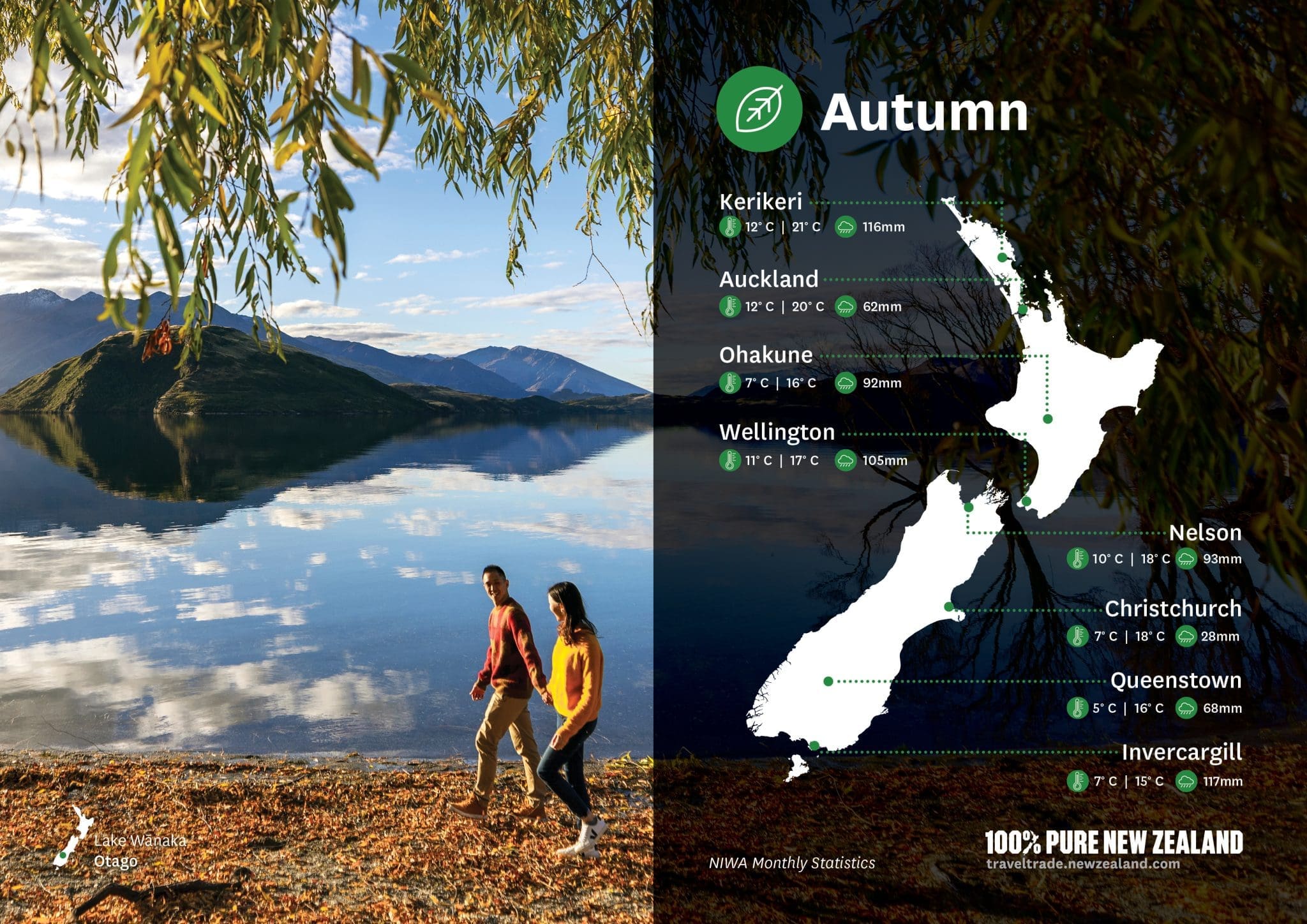 Lake Wānaka
Otago

Autumn

Kerikeri
12° C | 21° C 116mm

Auckland
12° C | 20° C 62mm

Ohakune
7° C | 16° C 92mm

Wellington
11° C | 17° C 105mm

Nelson
10° C | 18° C 93mm

Christchurch
7° C | 18° C 28mm

Queenstown
5° C | 16° C 68mm

Invercargill
7° C | 15° C 117mm

NIWA Monthly Statistics

100% PURE NEW ZEALAND
traveltrade.newzealand.com